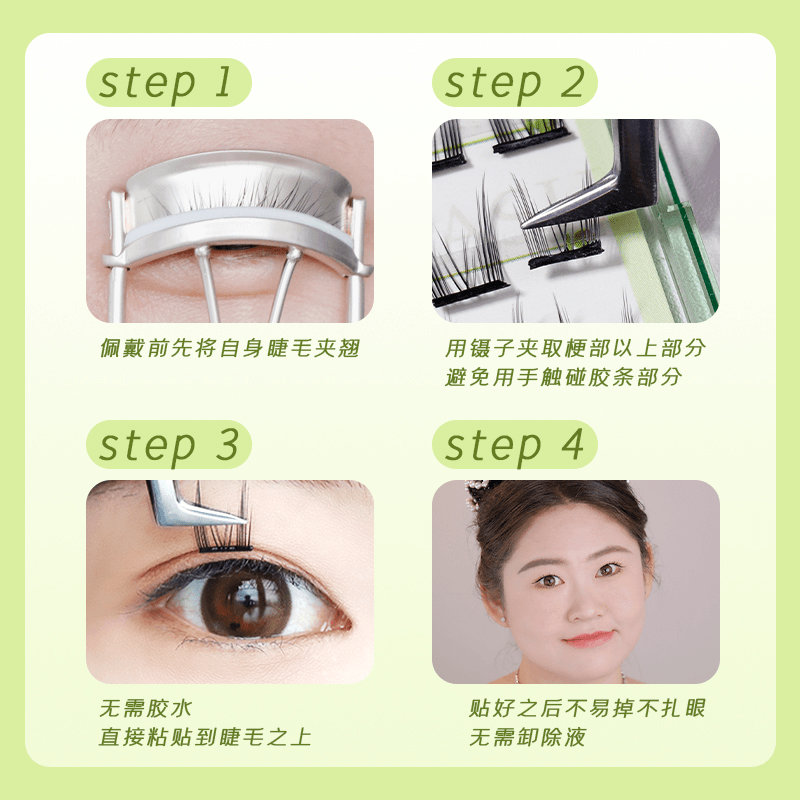 step 1

佩戴前先将自身睫毛夹翘

step 2

用镊子夹取梗部以上部分
避免用手触碰胶条部分

step 3

无需胶水
直接粘贴到睫毛之上

step 4

贴好之后不易掉不扎眼
无需卸除液